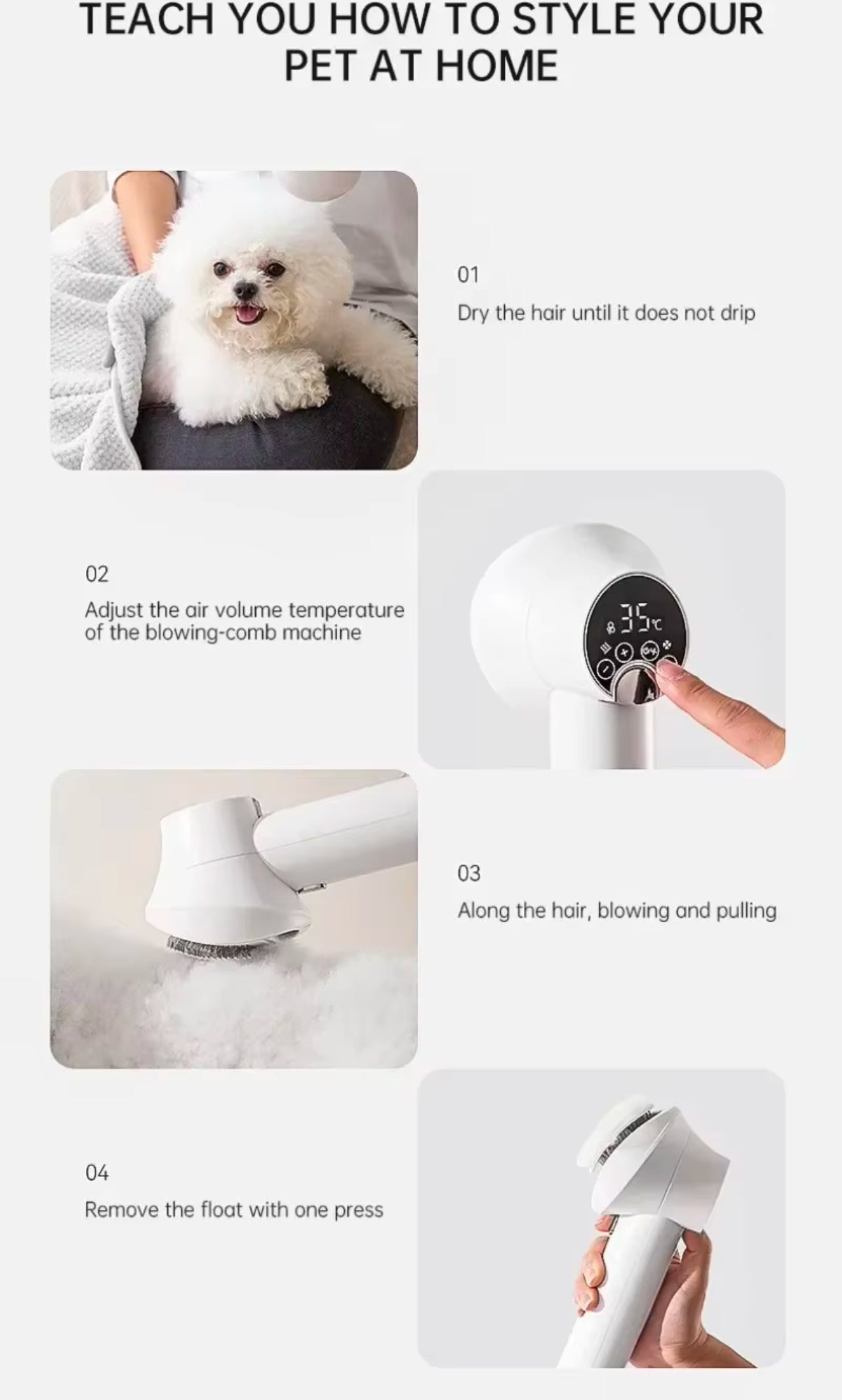 TEACH YOU HOW TO STYLE YOUR PET AT HOME

01

Dry the hair until it does not drip

02

Adjust the air volume temperature of the blowing-comb machine

35℃

03

Along the hair, blowing and pulling

04

Remove the float with one press