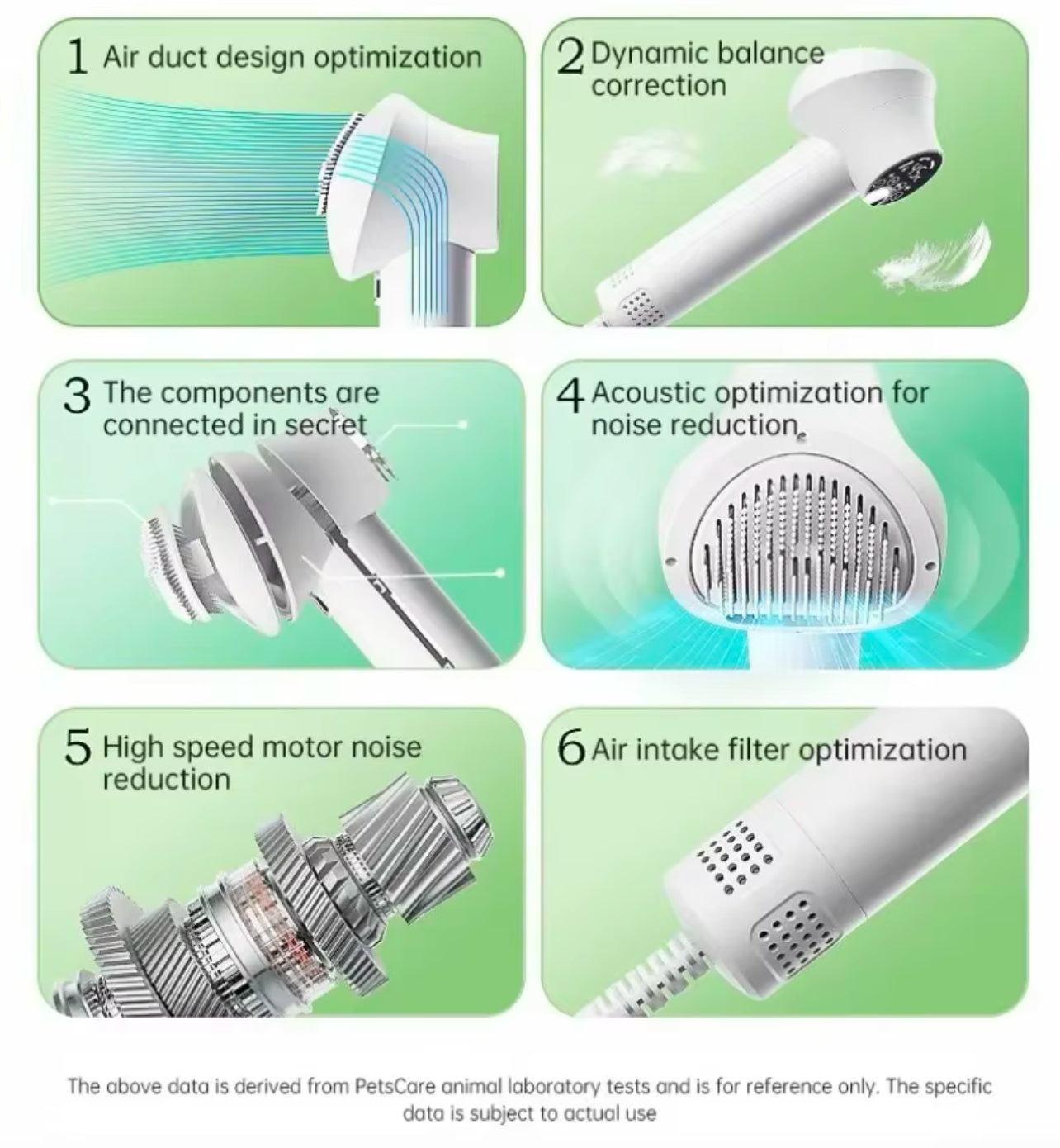 1 Air duct design optimization

2 Dynamic balance correction

3 The components are connected in secret

4 Acoustic optimization for noise reduction

5 High speed motor noise reduction

6 Air intake filter optimization

The above data is derived from PetsCare animal laboratory tests and is for reference only. The specific data is subject to actual use